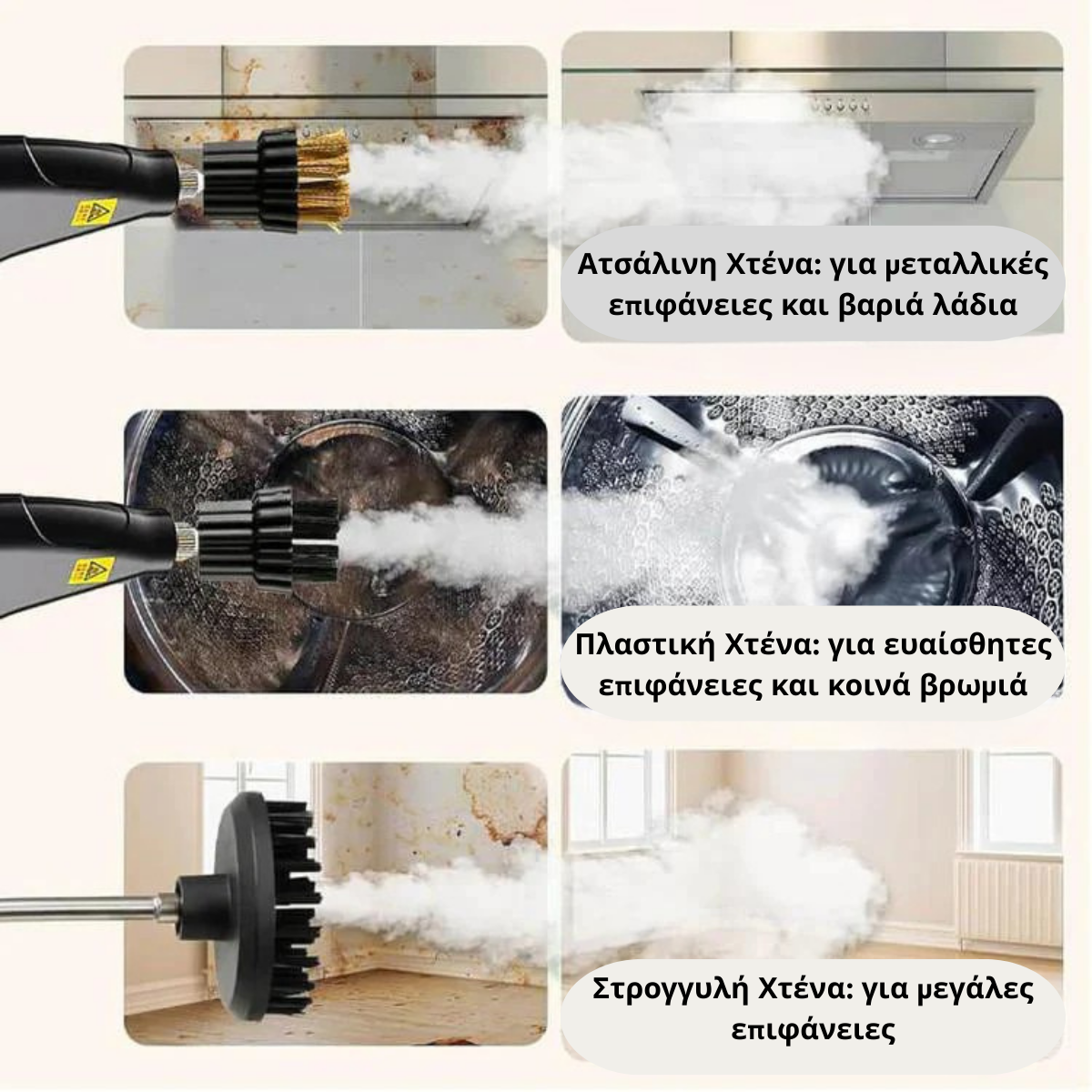 Ατσάλινη Χτένα: για μεταλλικές επιφάνειες και βαριά λάδια

Πλαστική Χτένα: για ευαίσθητες επιφάνειες και κοινά βρωμιά

Στρογγυλή Χτένα: για μεγάλες επιφάνειες